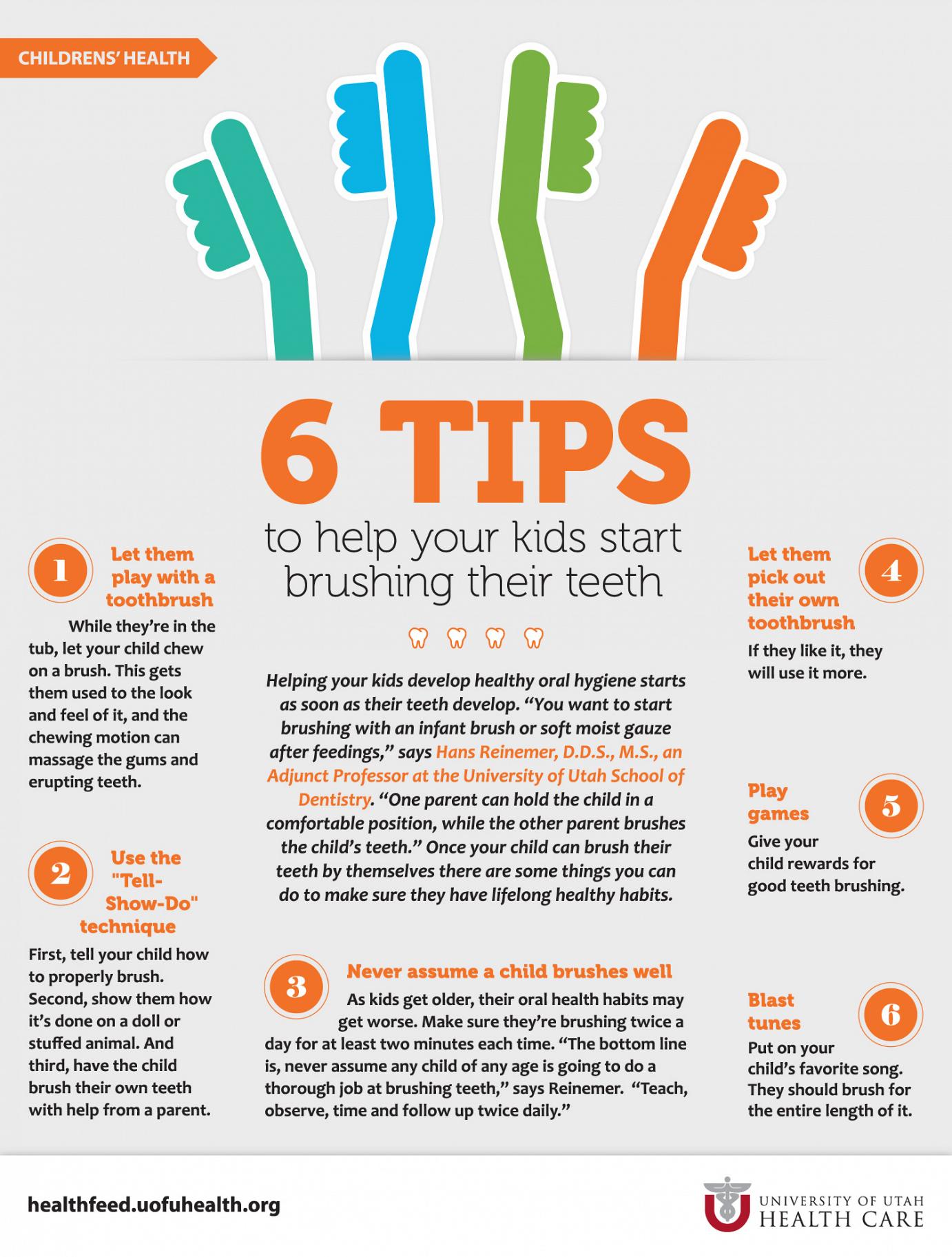 CHILDRENS' HEALTH

6 TIPS

to help your kids start brushing their teeth

Helping your kids develop healthy oral hygiene starts as soon as their teeth develop. "You want to start brushing with an infant brush or soft moist gauze after feedings," says Hans Reinemer, D.D.S., M.S., an Adjunct Professor at the University of Utah School of Dentistry. "One parent can hold the child in a comfortable position, while the other parent brushes the child's teeth." Once your child can brush their teeth by themselves there are some things you can do to make sure they have lifelong healthy habits.

1 Let them play with a toothbrush

While they're in the tub, let your child chew on a brush. This gets them used to the look and feel of it, and the chewing motion can massage the gums and erupting teeth.

2 Use the "Tell-Show-Do" technique

First, tell your child how to properly brush. Second, show them how it's done on a doll or stuffed animal. And third, have the child brush their own teeth with help from a parent.

3 Never assume a child brushes well

As kids get older, their oral health habits may get worse. Make sure they're brushing twice a day for at least two minutes each time. "The bottom line is, never assume any child of any age is going to do a thorough job at brushing teeth," says Reinemer. "Teach, observe, time and follow up twice daily."

4 Let them pick out their own toothbrush

If they like it, they will use it more.

5 Play games

Give your child rewards for good teeth brushing.

6 Blast tunes

Put on your child's favorite song. They should brush for the entire length of it.

healthfeed.uofuhealth.org

UNIVERSITY OF UTAH HEALTH CARE